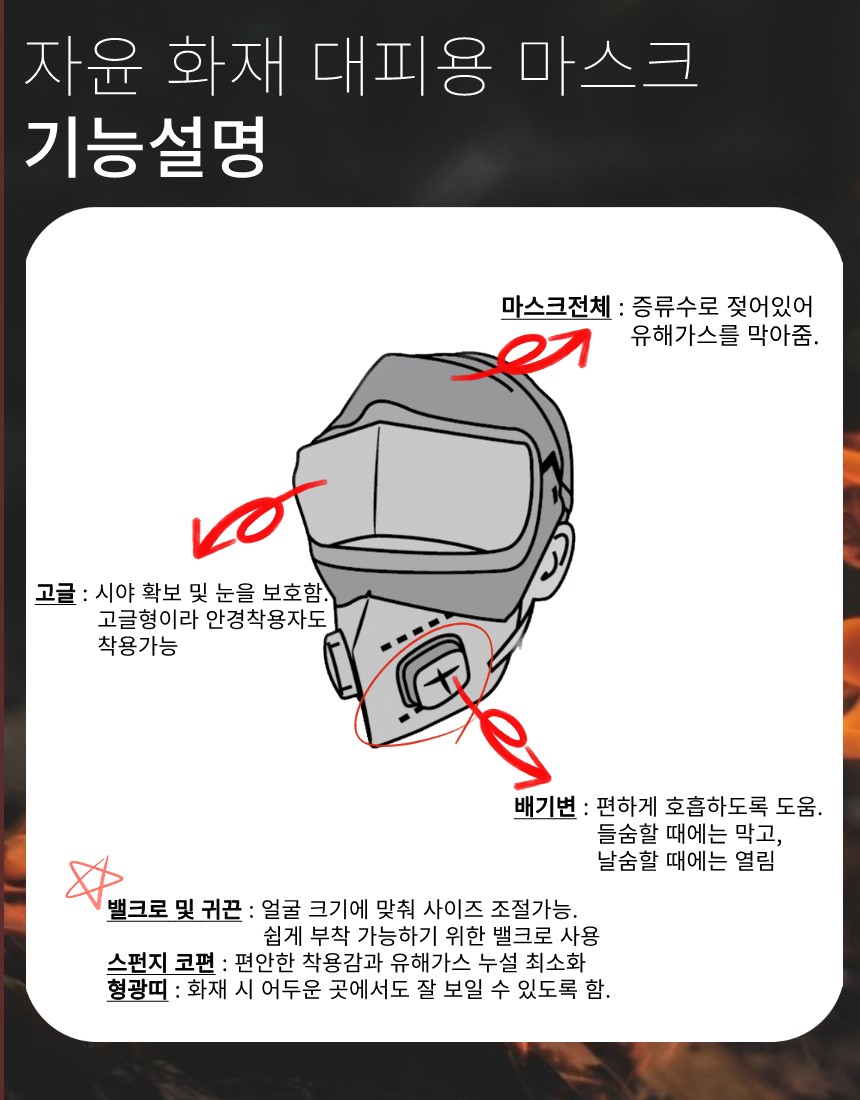 자윤 화재 대피용 마스크
기능설명

마스크전체 : 증류수로 젖어있어 유해가스를 막아줌.

고글 : 시야 확보 및 눈을 보호함. 고글형이라 안경착용자도 착용가능

배기변 : 편하게 호흡하도록 도움. 들숨할 때에는 막고, 날숨할 때에는 열림

밸크로 및 귀끈 : 얼굴 크기에 맞춰 사이즈 조절가능. 쉽게 부착 가능하기 위한 밸크로 사용
스펀지 코편 : 편안한 착용감과 유해가스 누설 최소화
형광띠 : 화재 시 어두운 곳에서도 잘 보일 수 있도록 함.